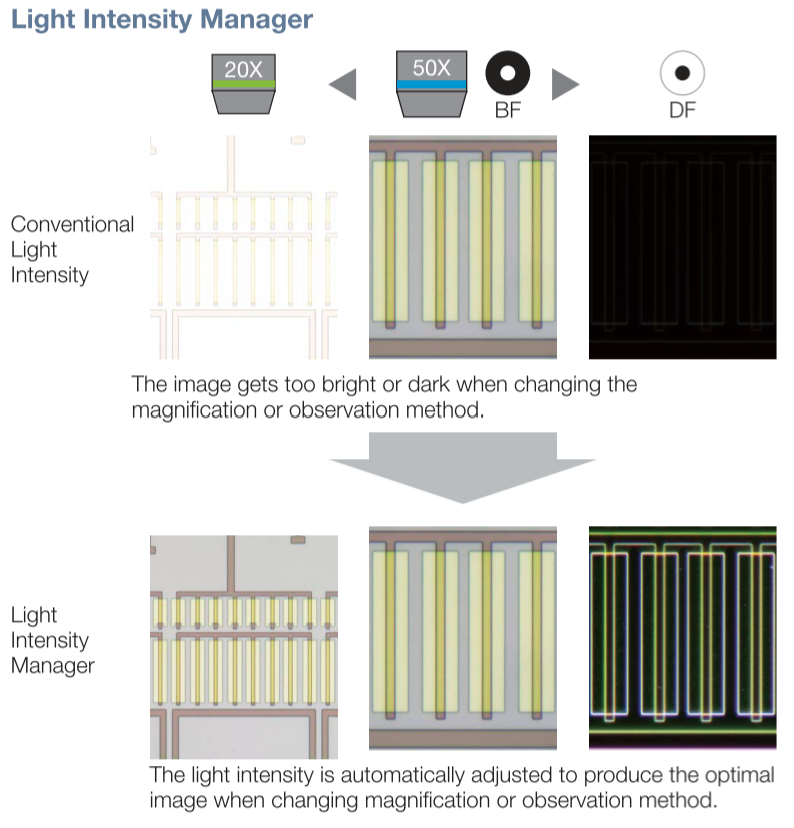 Light Intensity Manager

20X

50X

BF

DF

Conventional Light Intensity

The image gets too bright or dark when changing the magnification or observation method.

Light Intensity Manager

The light intensity is automatically adjusted to produce the optimal image when changing magnification or observation method.